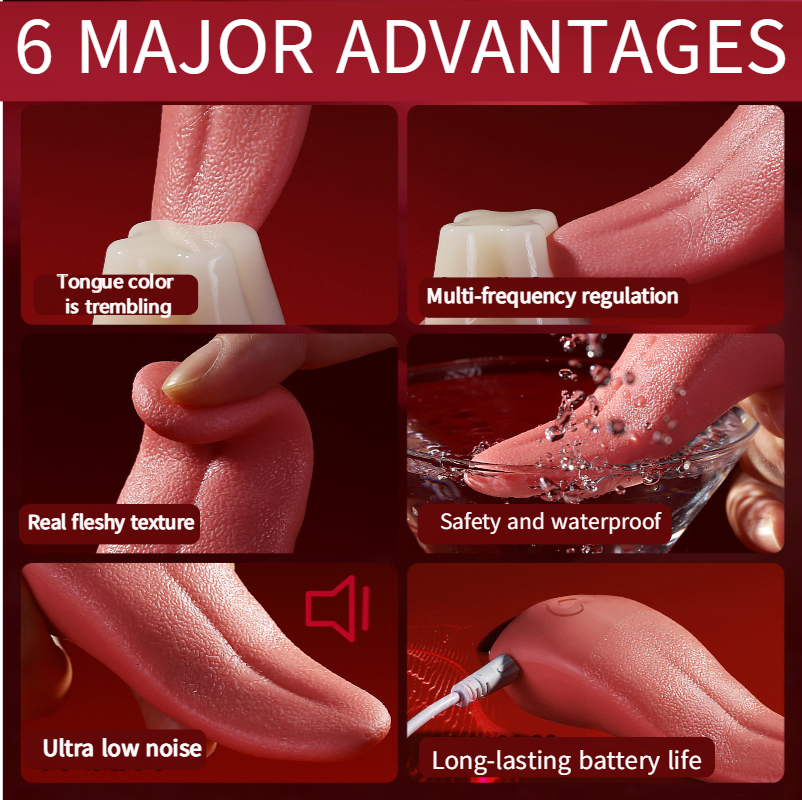 6 MAJOR ADVANTAGES

Tongue color is trembling

Multi-frequency regulation

Real fleshy texture

Safety and waterproof

Ultra low noise

Long-lasting battery life